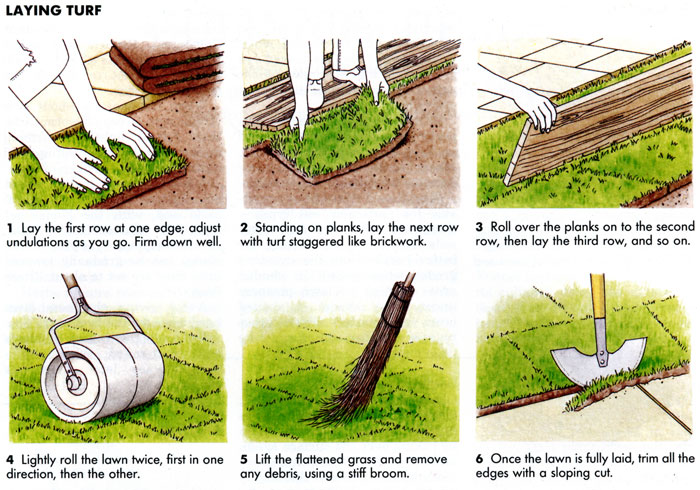 LAYING TURF

1 Lay the first row at one edge; adjust undulations as you go. Firm down well.

2 Standing on planks, lay the next row with turf staggered like brickwork.

3 Roll over the planks on to the second row, then lay the third row, and so on.

4 Lightly roll the lawn twice, first in one direction, then the other.

5 Lift the flattened grass and remove any debris, using a stiff broom.

6 Once the lawn is fully laid, trim all the edges with a sloping cut.